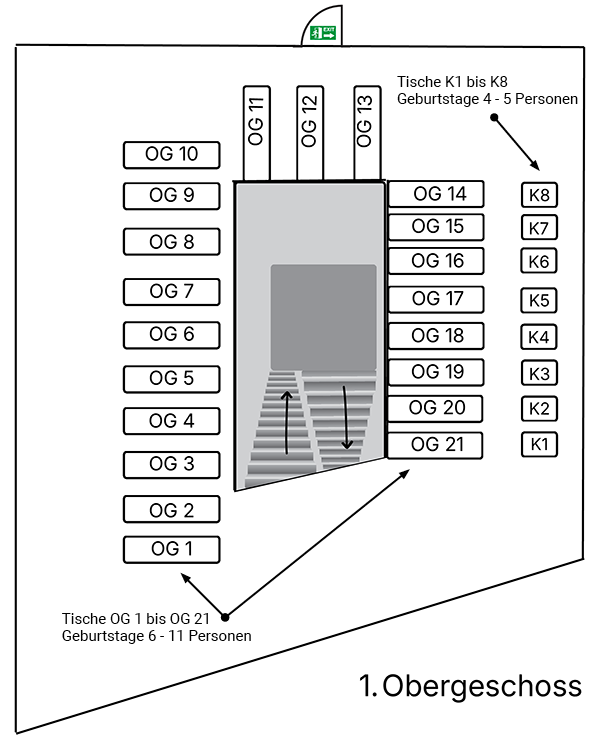 EXIT

Tische K1 bis K8
Geburtstage 4 - 5 Personen

OG 11
OG 12
OG 13

OG 10
OG 9
OG 8
OG 7
OG 6
OG 5
OG 4
OG 3
OG 2
OG 1

OG 14
OG 15
OG 16
OG 17
OG 18
OG 19
OG 20
OG 21

K8
K7
K6
K5
K4
K3
K2
K1

Tische OG 1 bis OG 21
Geburtstage 6 - 11 Personen

1. Obergeschoss